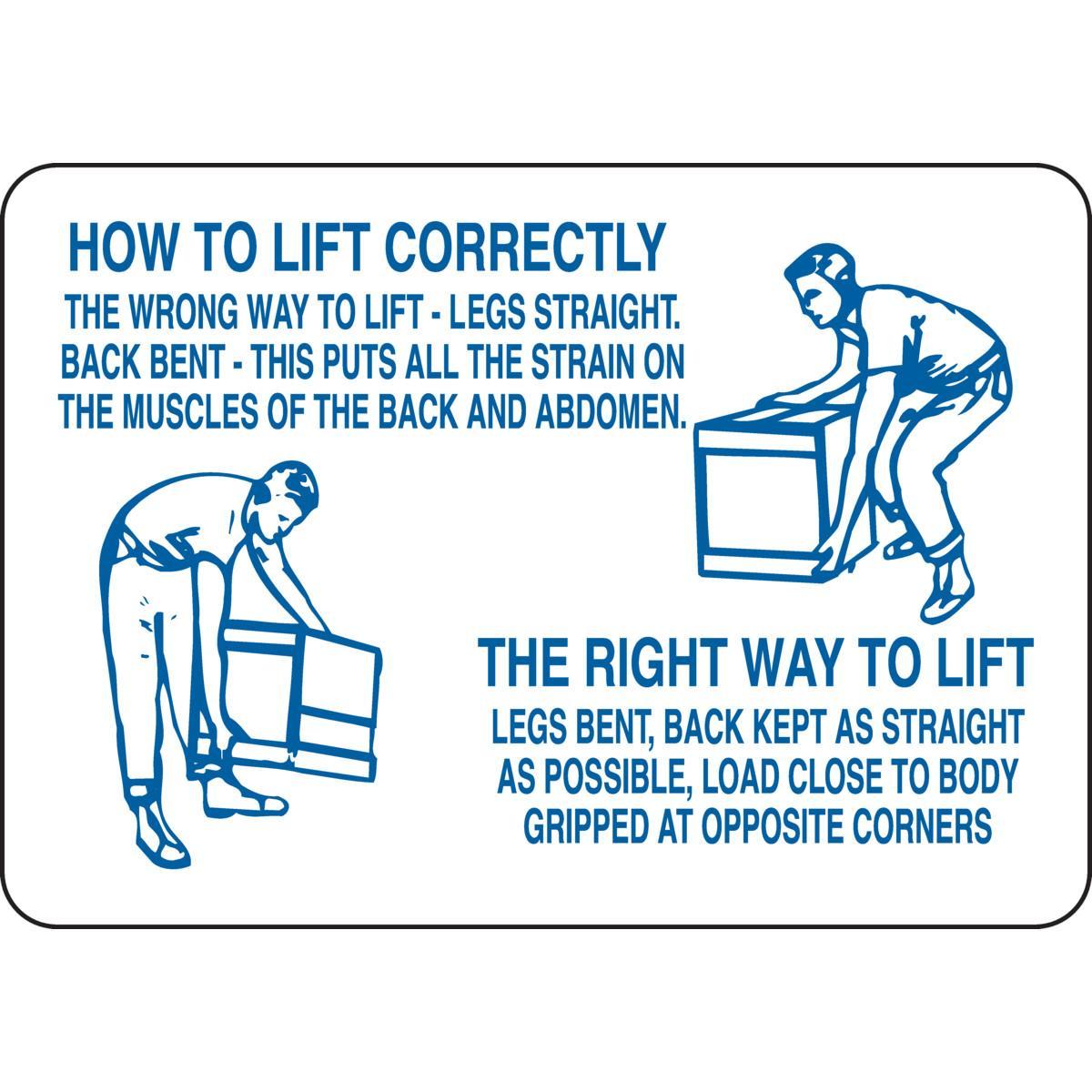 HOW TO LIFT CORRECTLY

THE WRONG WAY TO LIFT - LEGS STRAIGHT. BACK BENT - THIS PUTS ALL THE STRAIN ON THE MUSCLES OF THE BACK AND ABDOMEN.

THE RIGHT WAY TO LIFT

LEGS BENT, BACK KEPT AS STRAIGHT AS POSSIBLE, LOAD CLOSE TO BODY GRIPPED AT OPPOSITE CORNERS