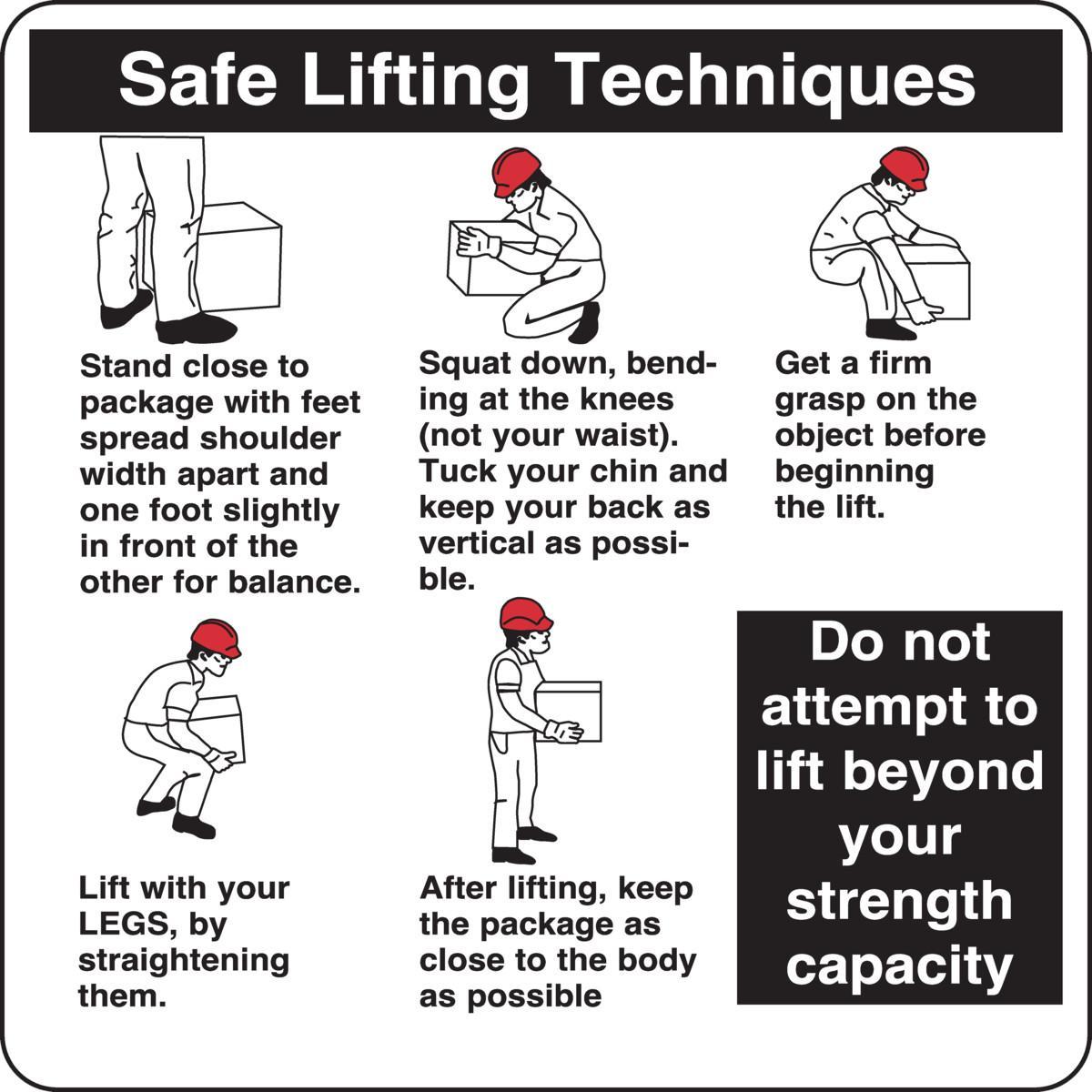 Safe Lifting Techniques

Stand close to package with feet spread shoulder width apart and one foot slightly in front of the other for balance.

Squat down, bending at the knees (not your waist). Tuck your chin and keep your back as vertical as possible.

Get a firm grasp on the object before beginning the lift.

Lift with your LEGS, by straightening them.

After lifting, keep the package as close to the body as possible

Do not attempt to lift beyond your strength capacity