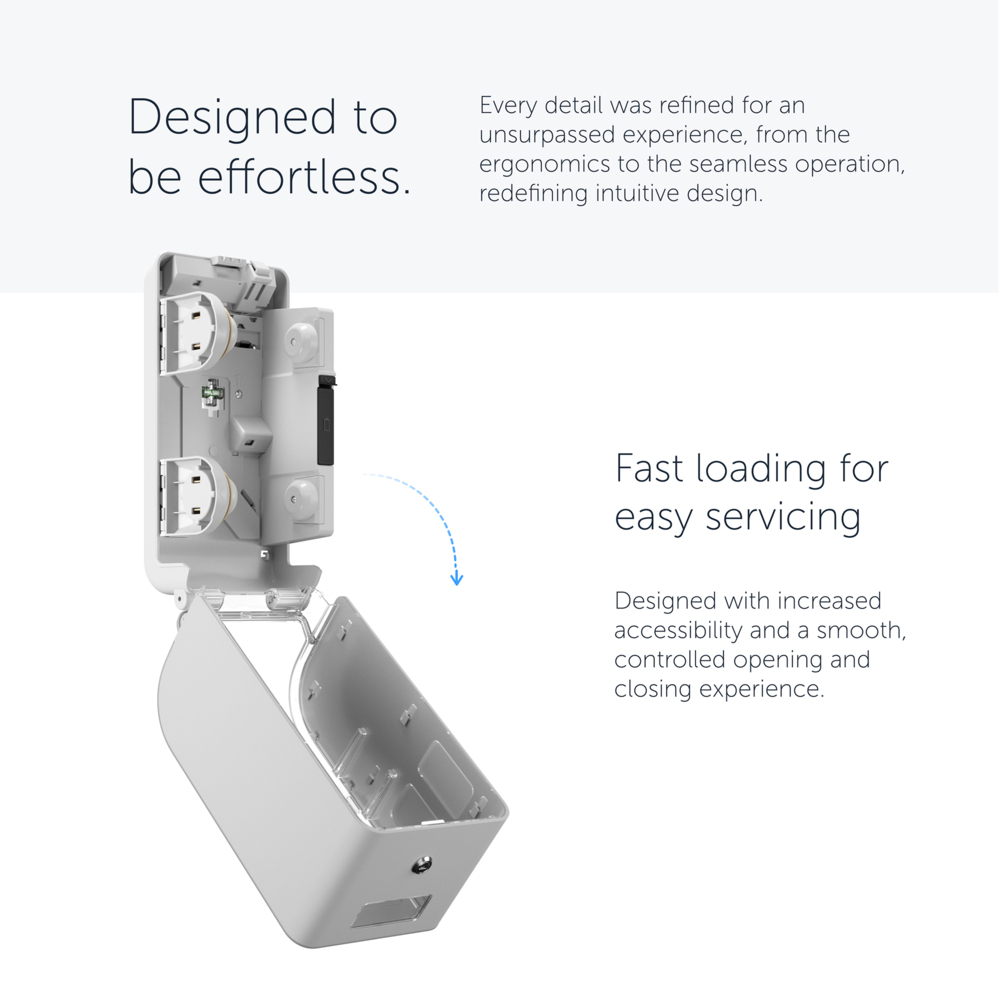 Designed to be effortless.

Every detail was refined for an unsurpassed experience, from the ergonomics to the seamless operation, redefining intuitive design.

Fast loading for easy servicing

Designed with increased accessibility and a smooth, controlled opening and closing experience.