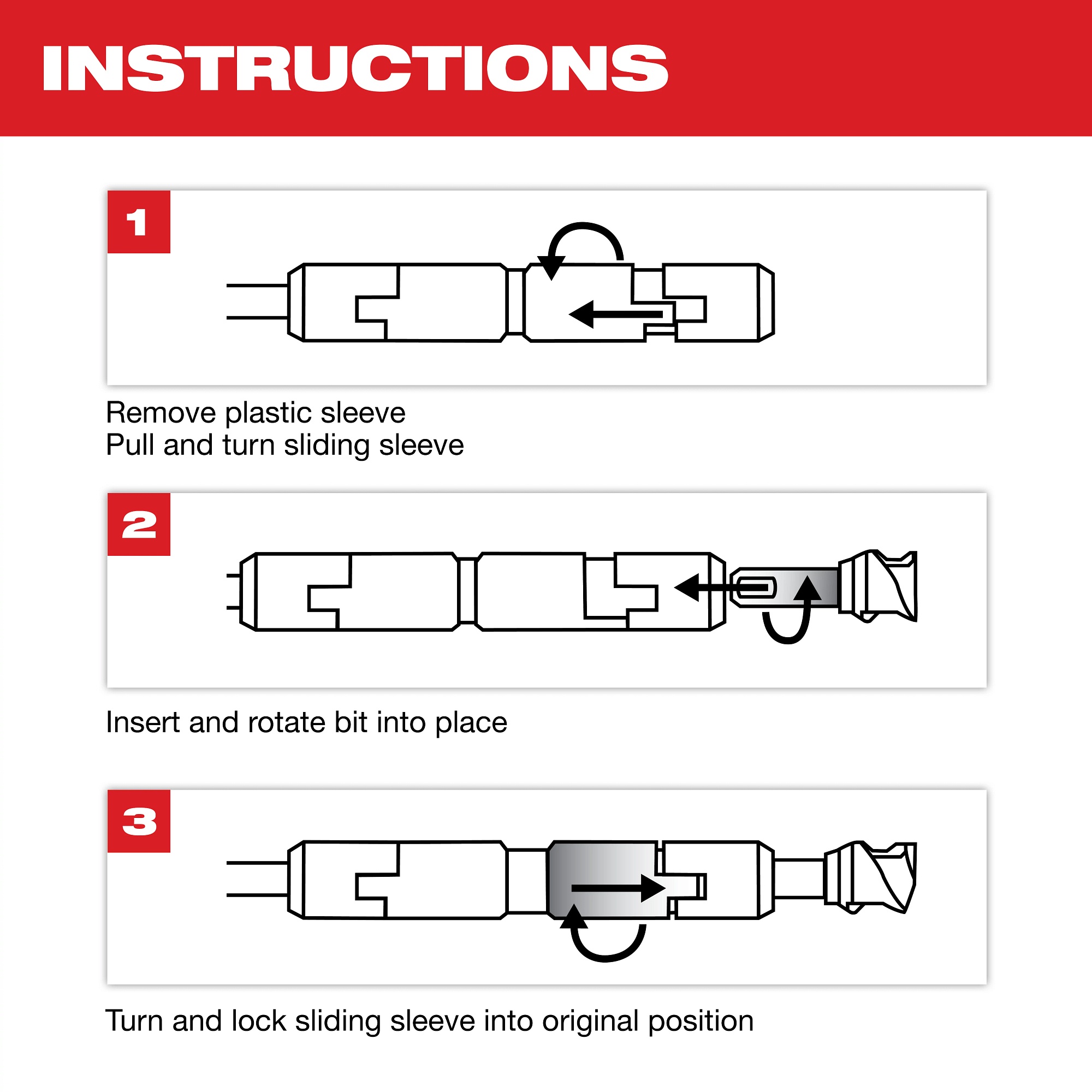 INSTRUCTIONS

1

Remove plastic sleeve
Pull and turn sliding sleeve

2

Insert and rotate bit into place

3

Turn and lock sliding sleeve into original position