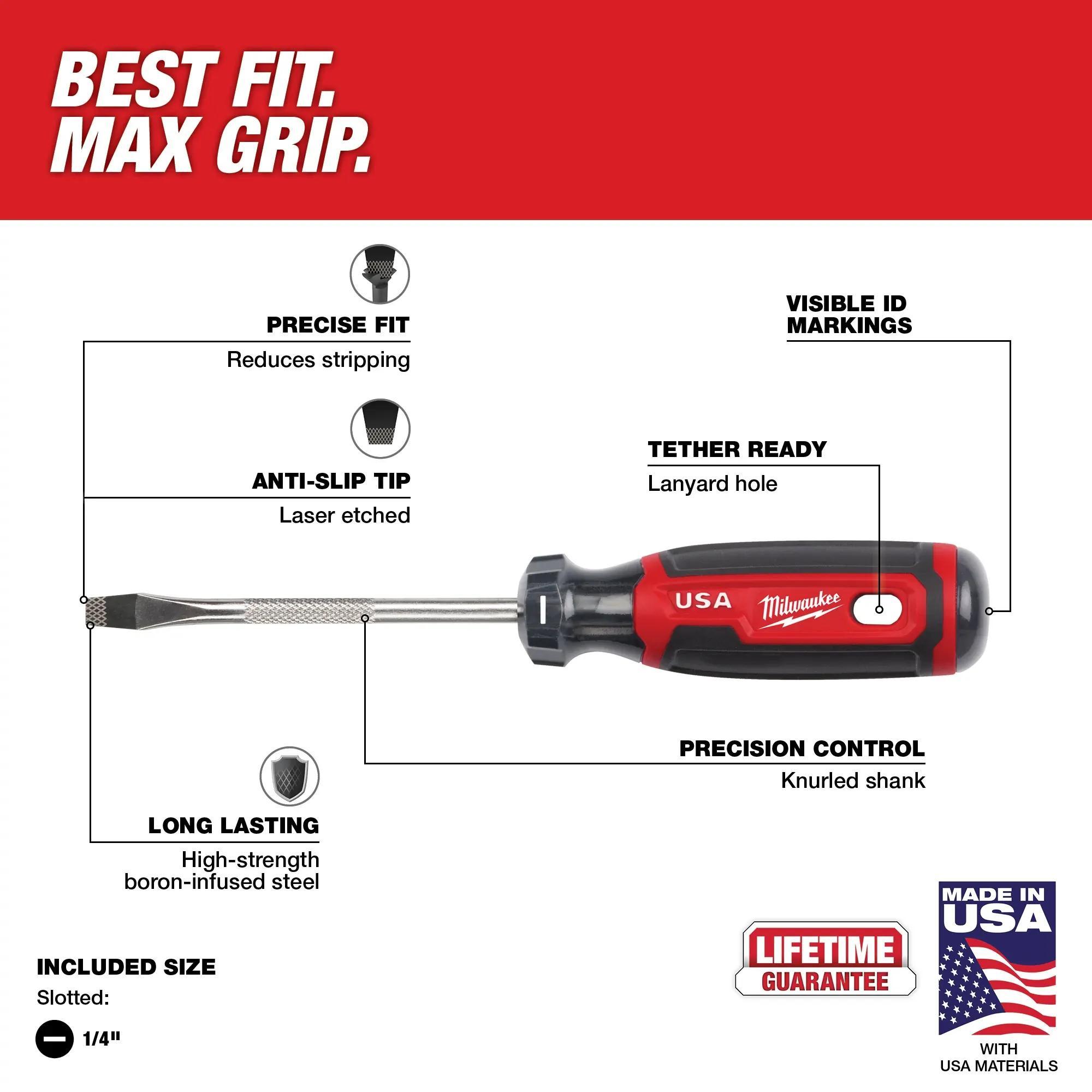 BEST FIT.
MAX GRIP.

PRECISE FIT
Reduces stripping

ANTI-SLIP TIP
Laser etched

VISIBLE ID
MARKINGS

TETHER READY
Lanyard hole

USA
Milwaukee

PRECISION CONTROL
Knurled shank

LONG LASTING
High-strength boron-infused steel

INCLUDED SIZE
Slotted:
1/4"

LIFETIME
GUARANTEE

MADE IN
USA

WITH
USA MATERIALS