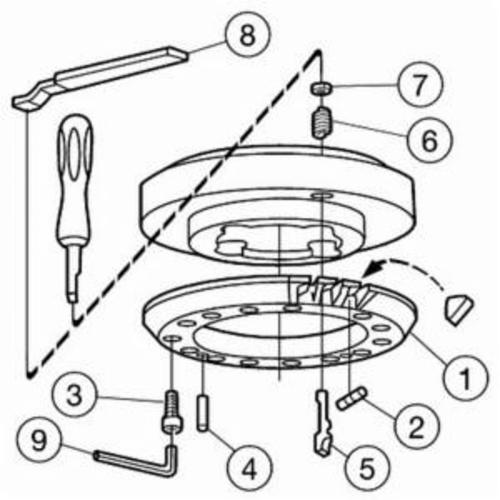 8
7
6
1
3
2
9
4
5