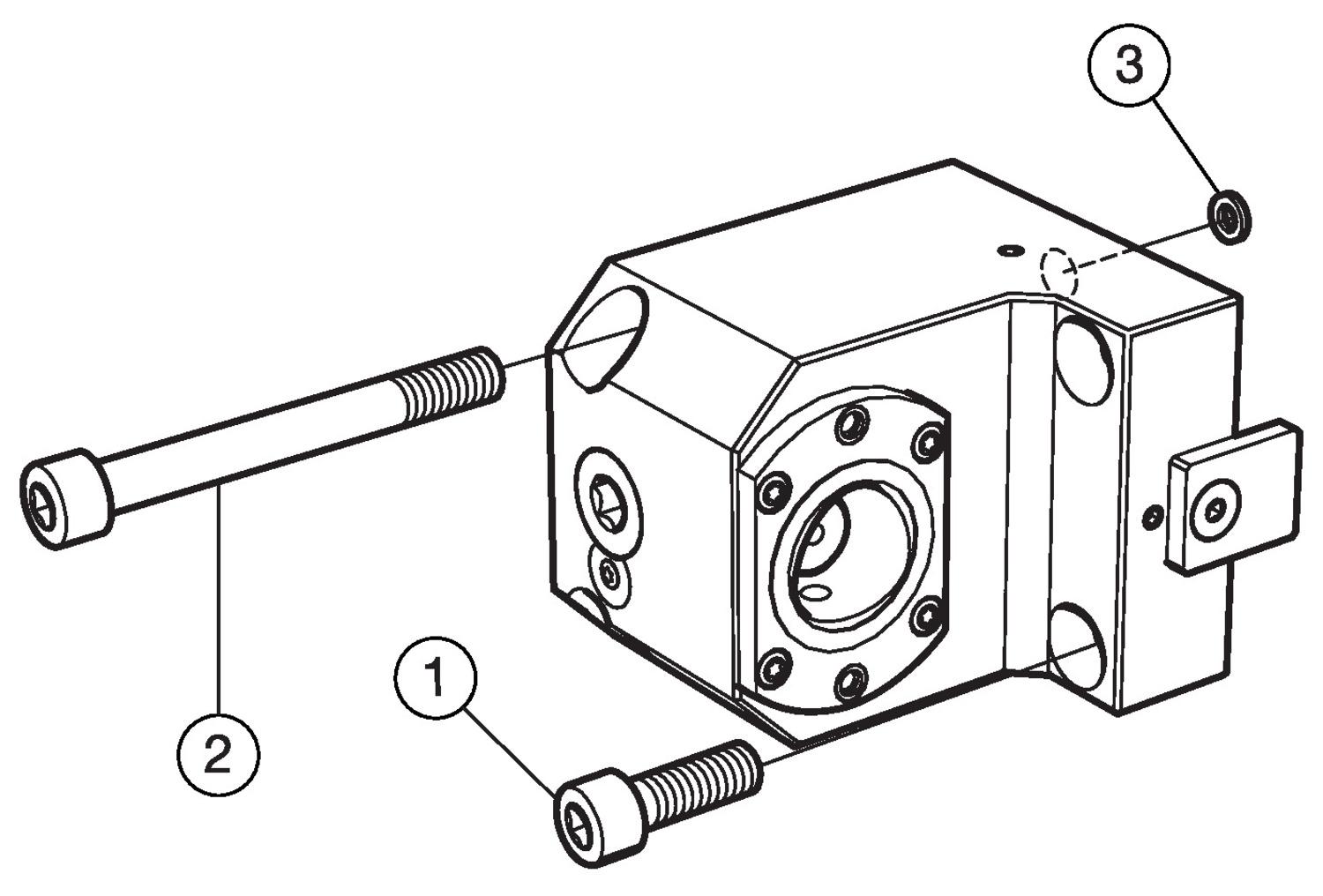 3

2

1