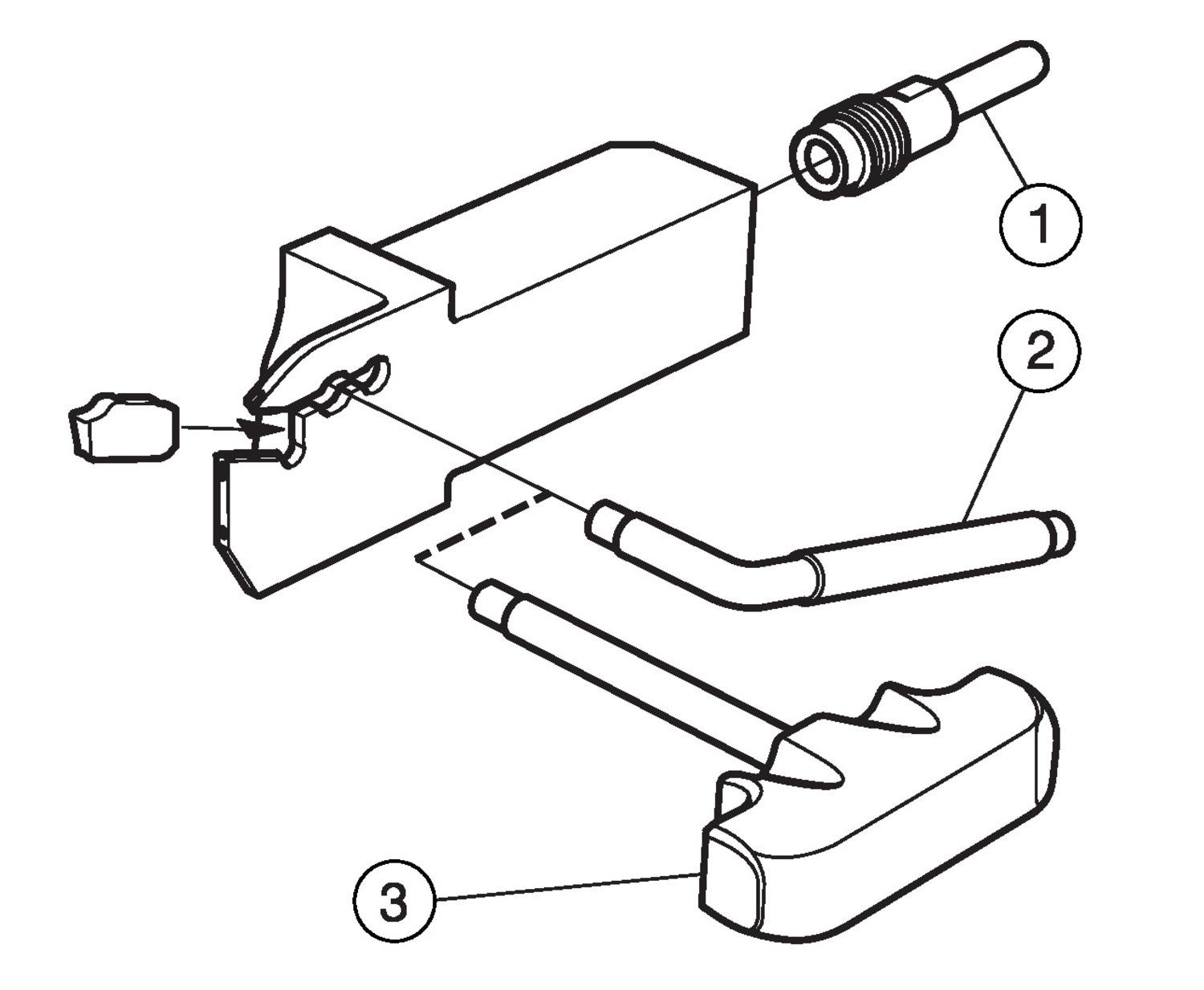 1
2
3