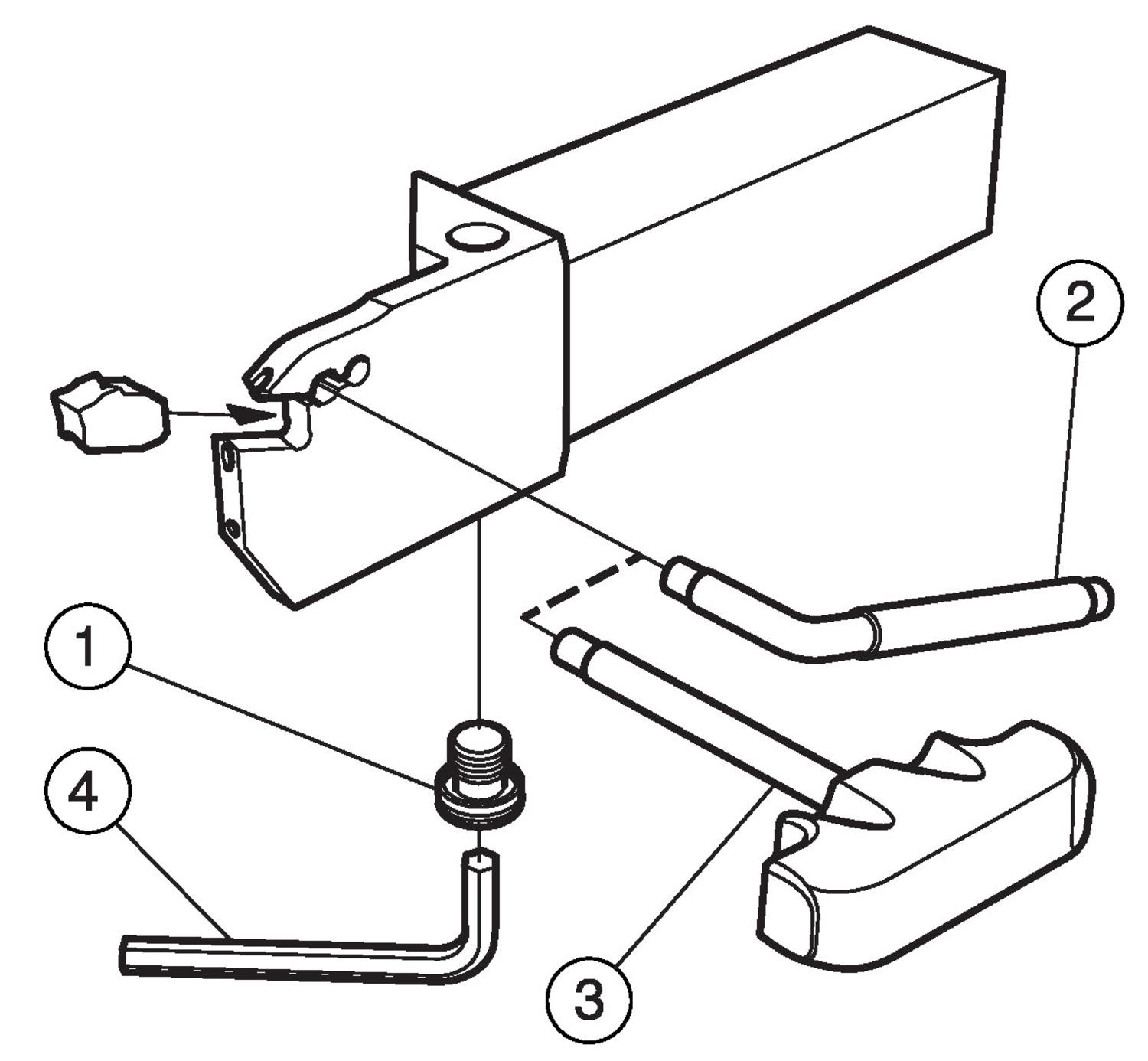 2
1
4
3