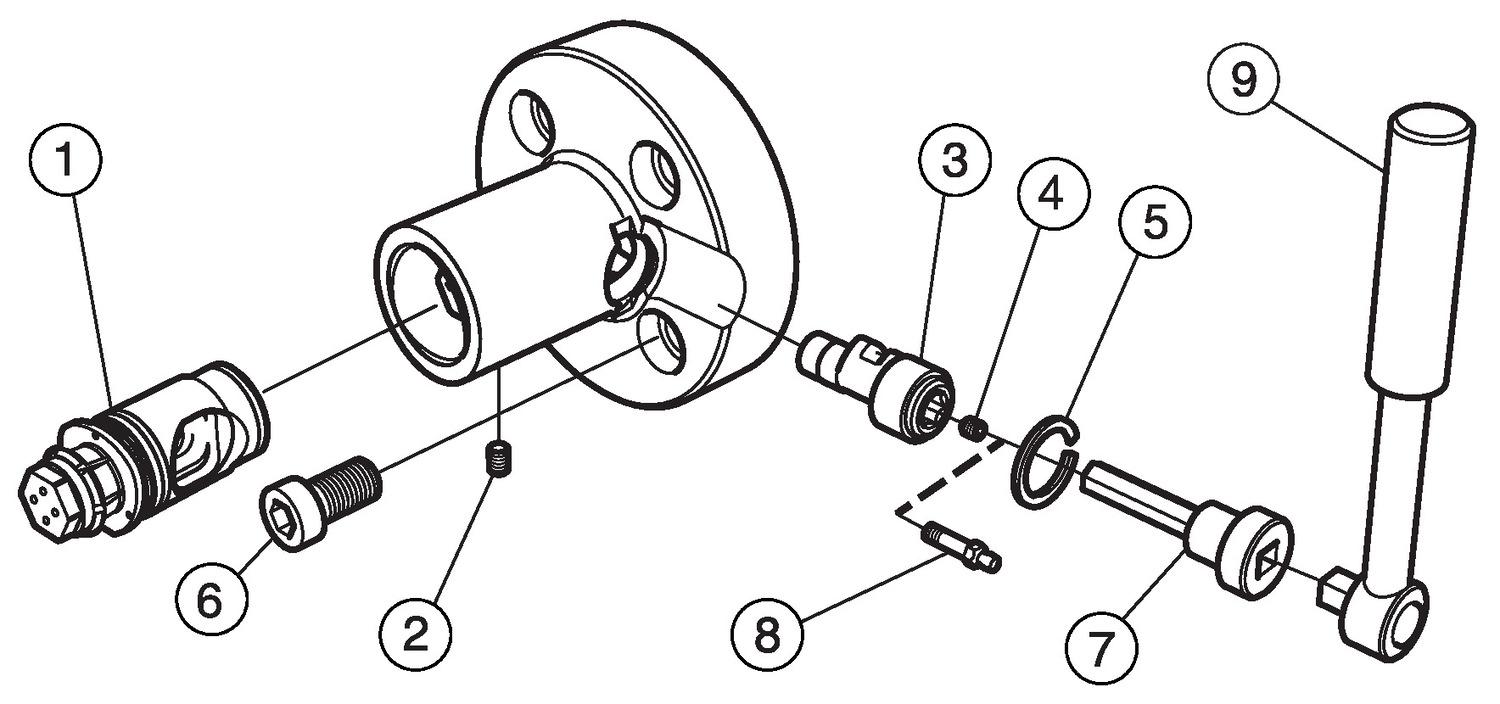 1
9
3
4
5
6
2
8
7