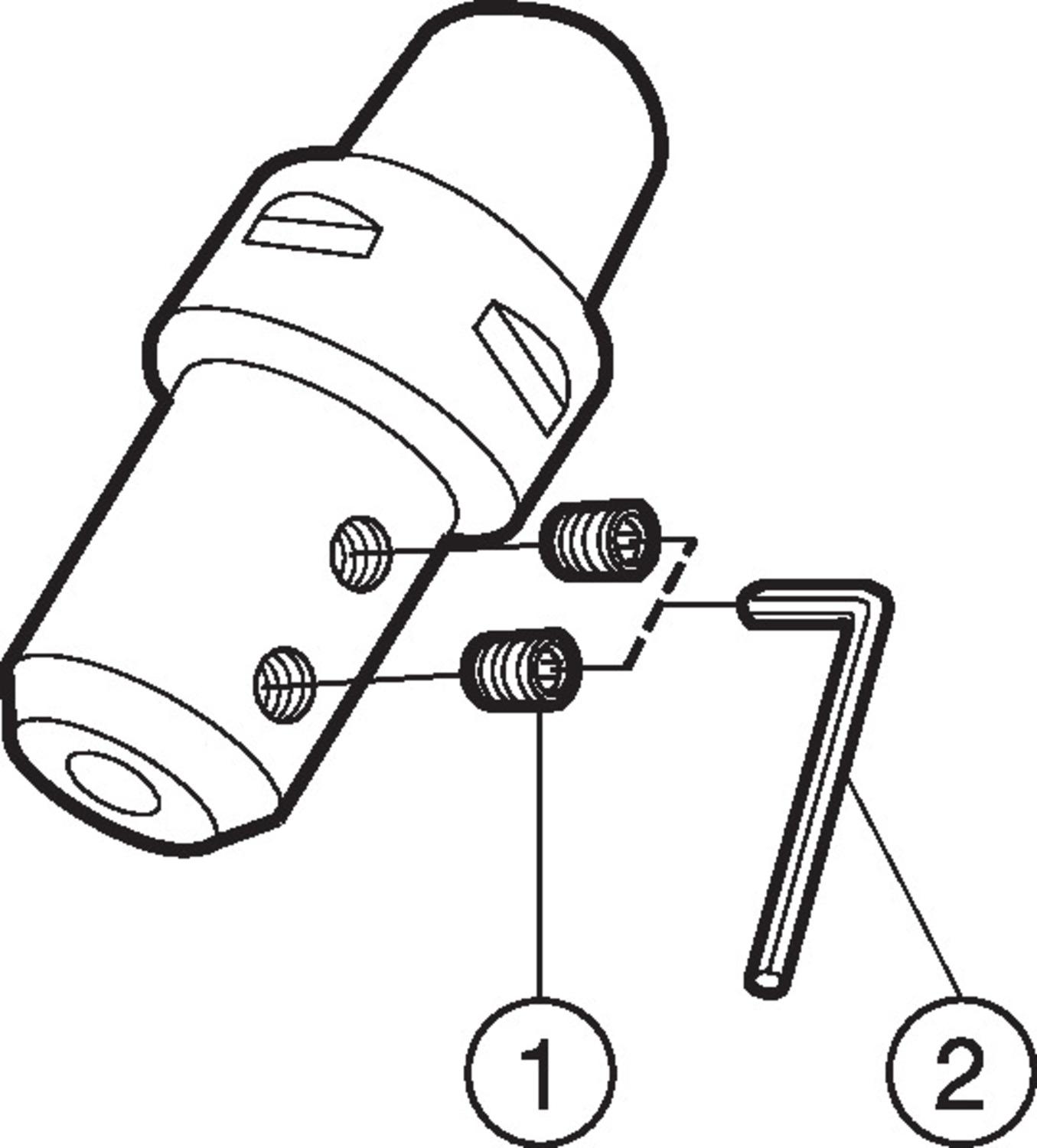 1
2