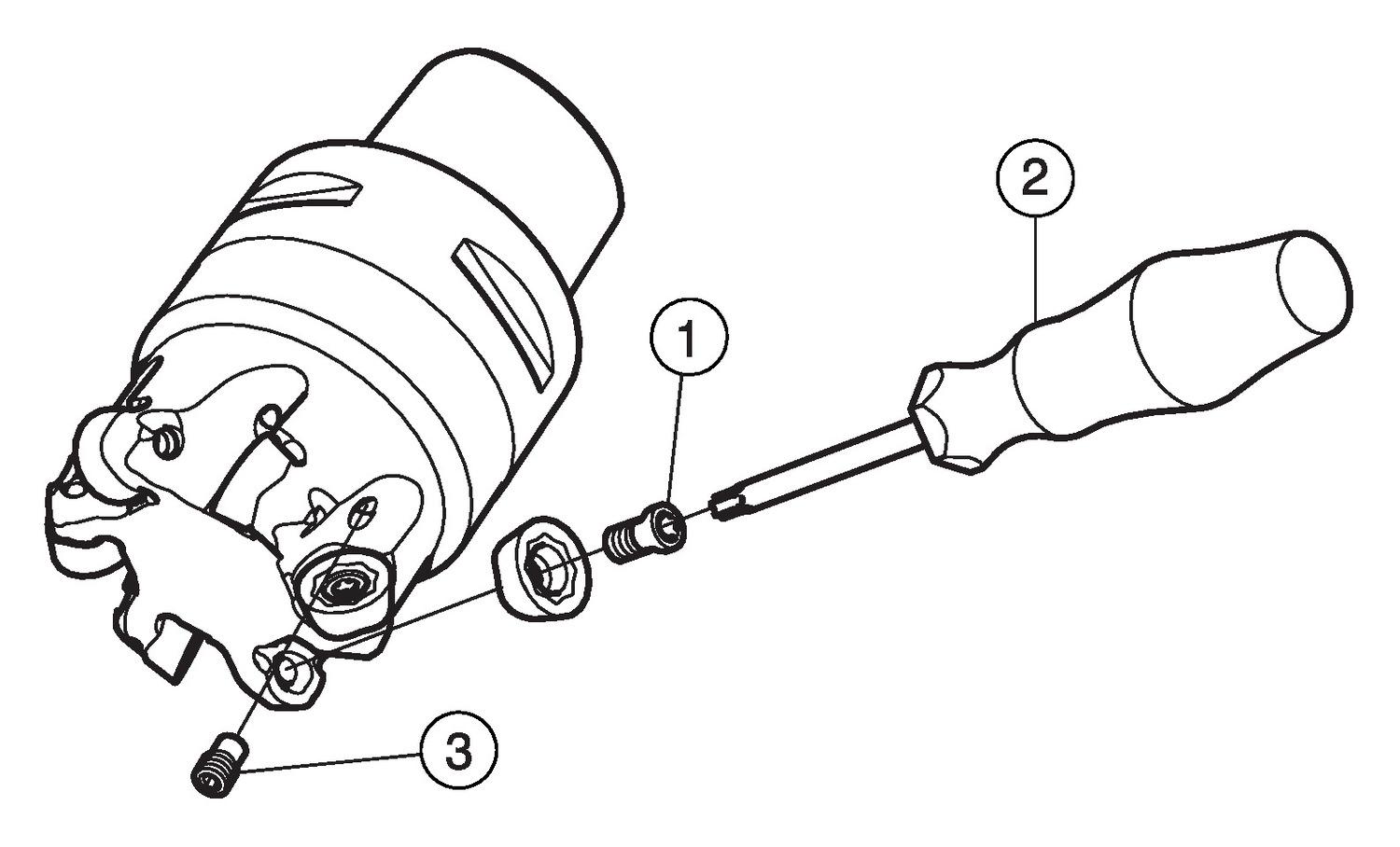 2
1
3