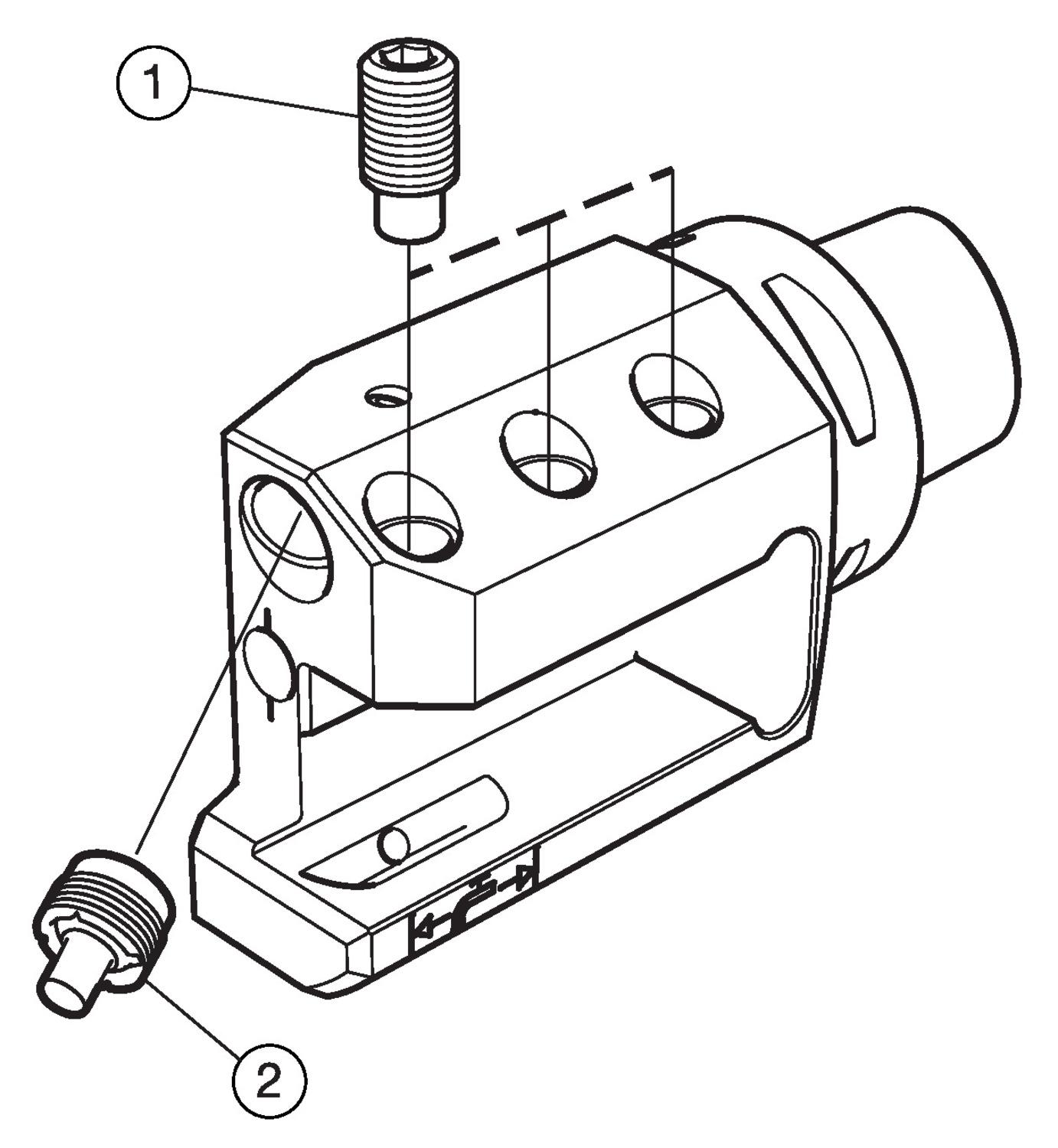 1

2