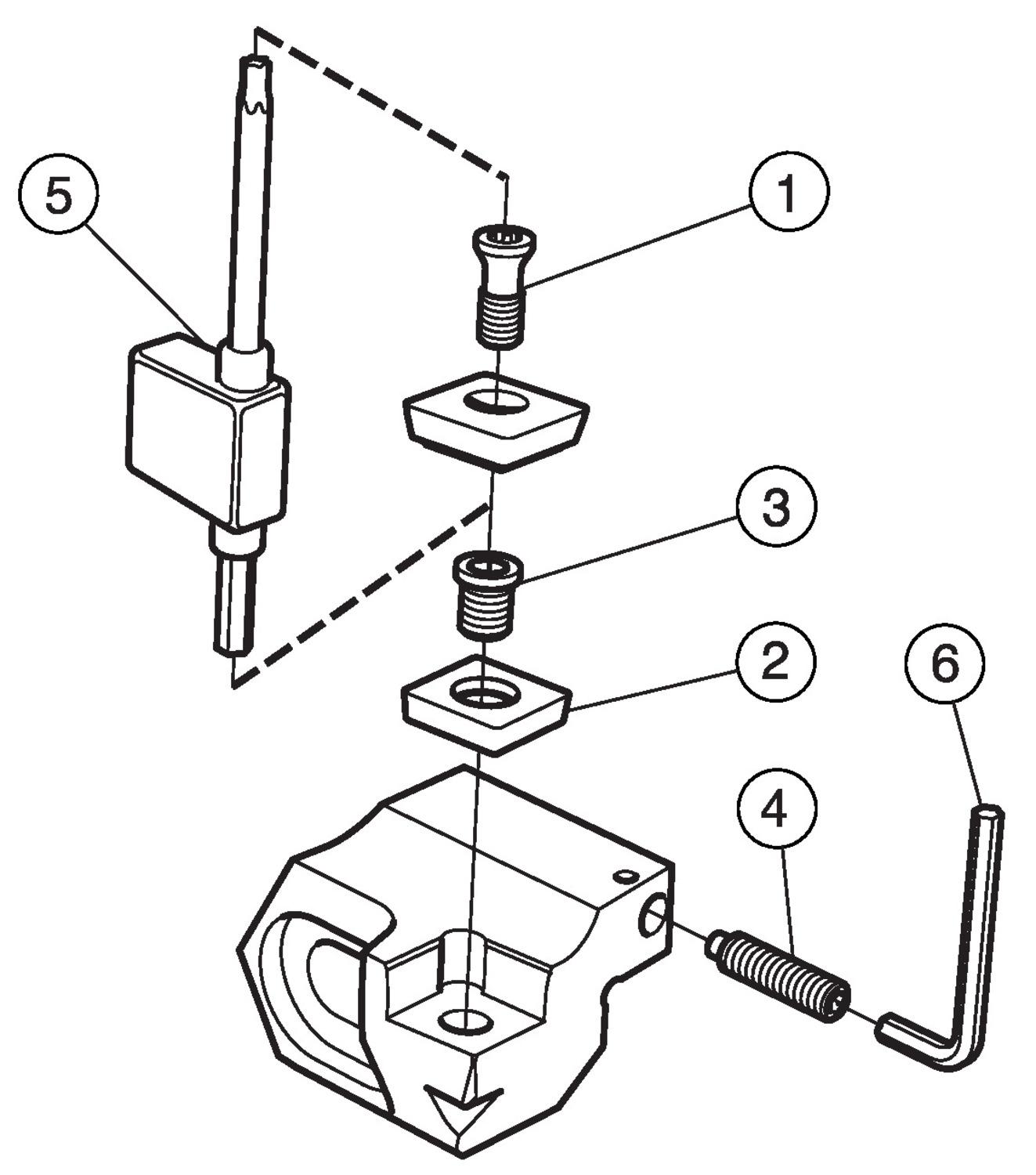 5
1
3
2
6
4