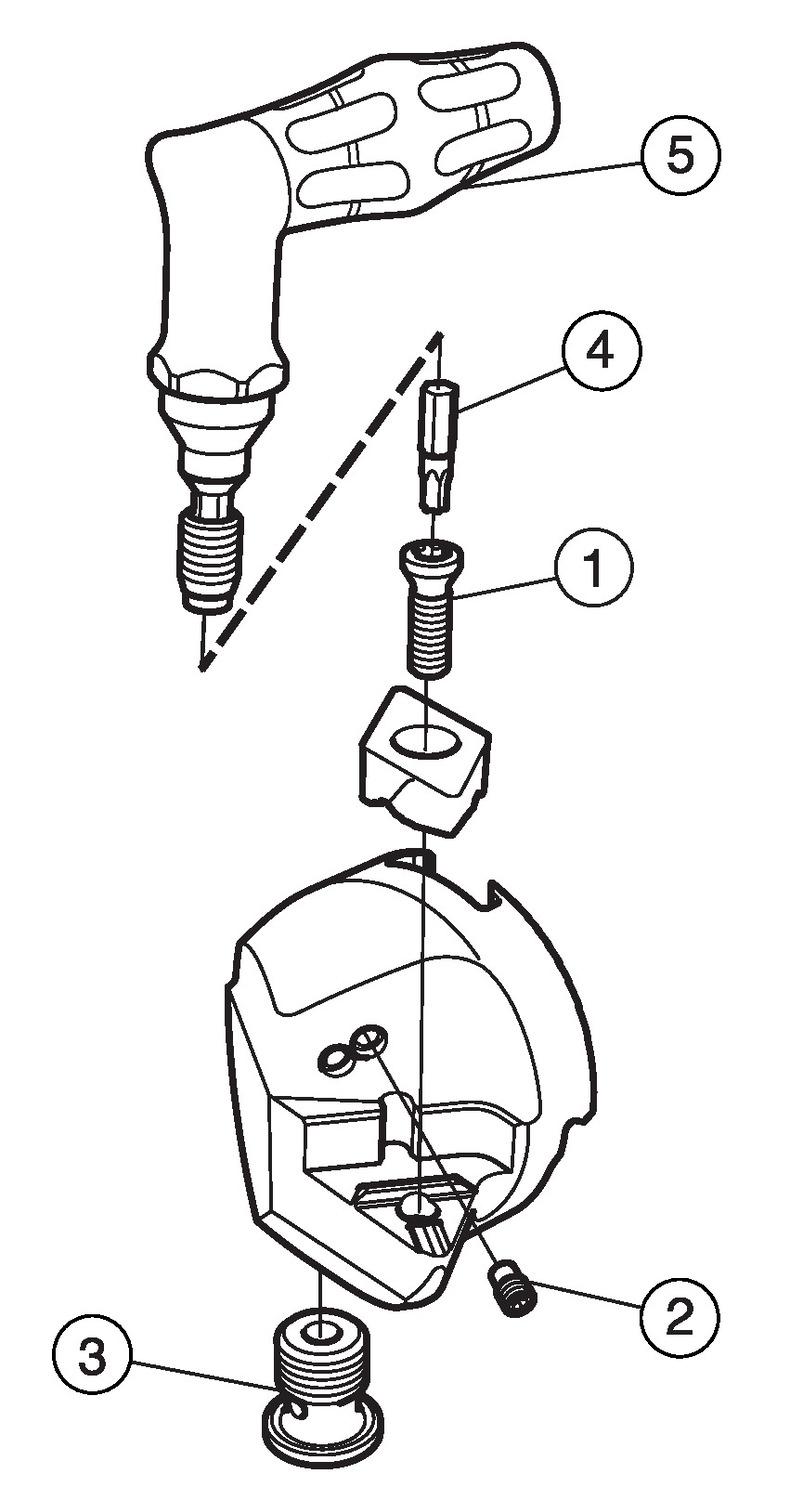 5
4
1
2
3