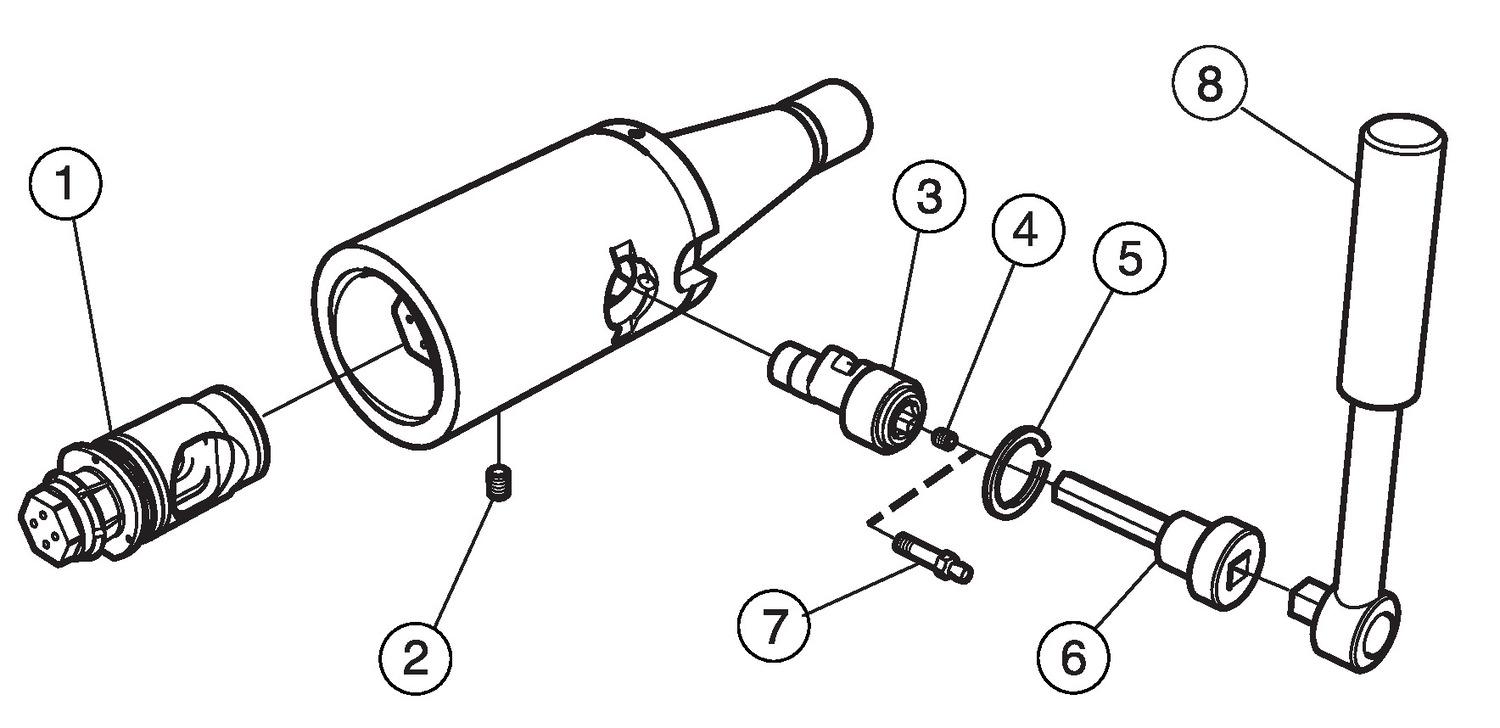 1
2
3
4
5
6
7
8