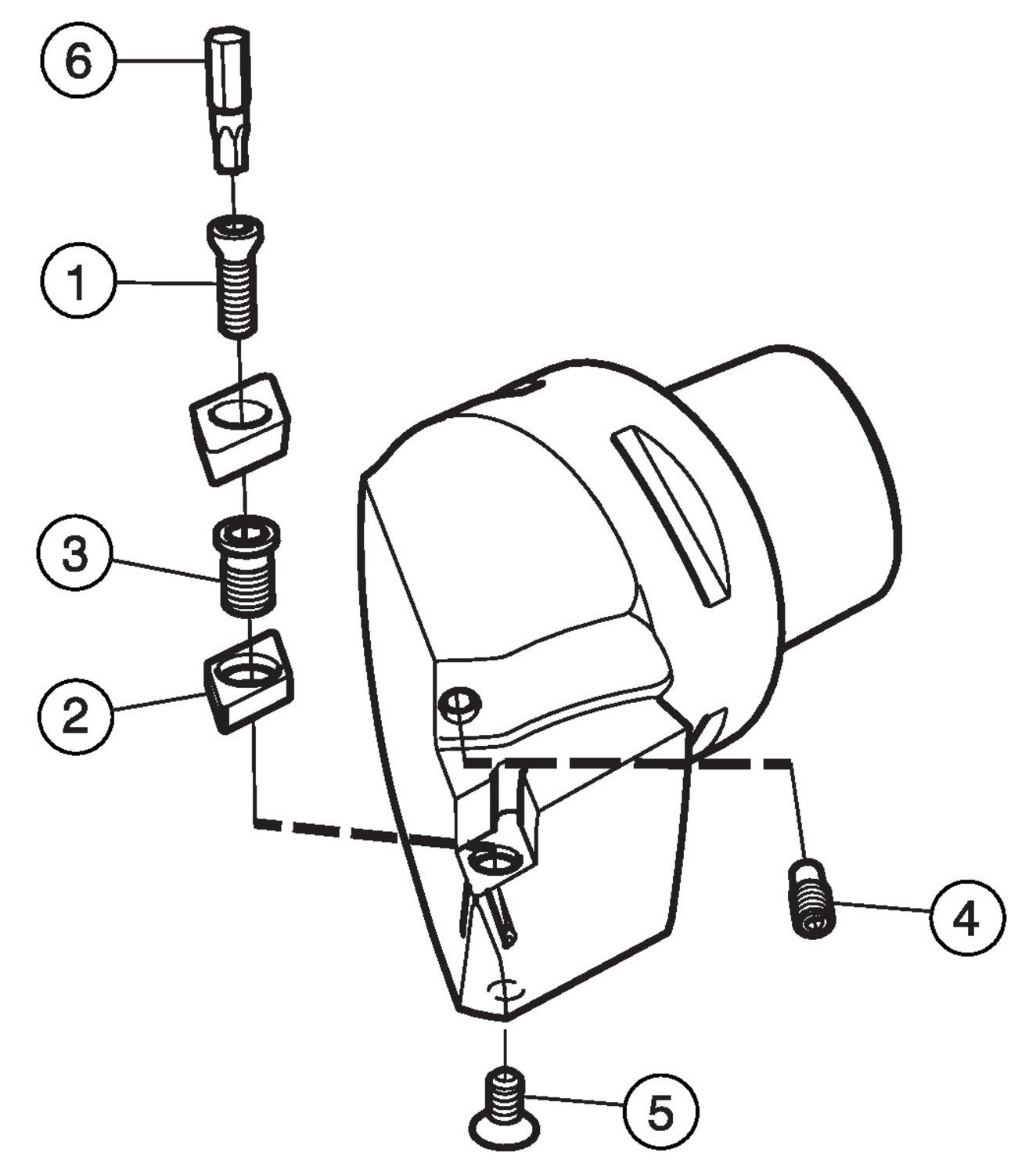 6
1
3
2
4
5